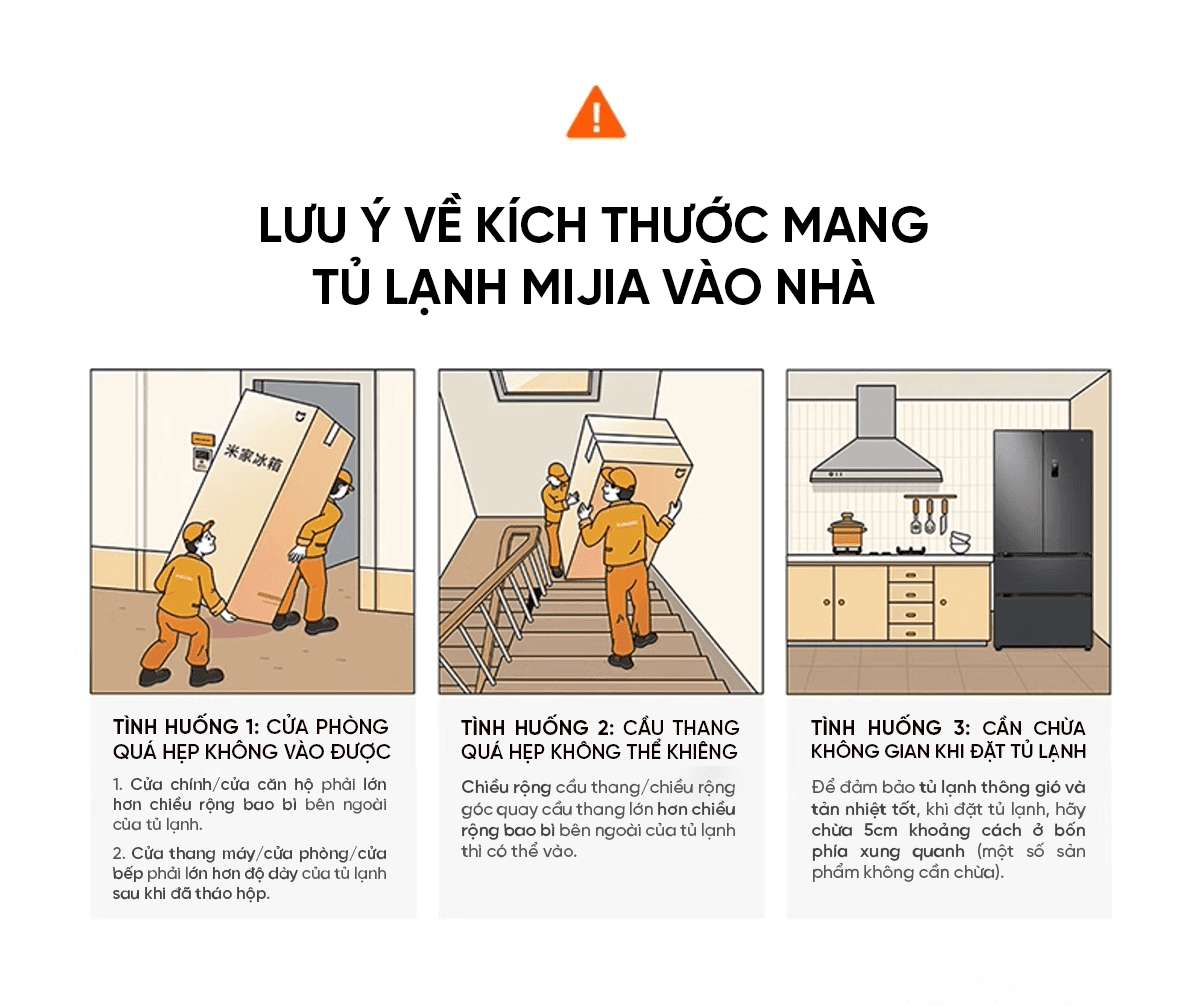 LƯU Ý VỀ KÍCH THƯỚC MANG TỦ LẠNH MIJIA VÀO NHÀ

米家冰箱

TÌNH HUỐNG 1: CỬA PHÒNG QUÁ HẸP KHÔNG VÀO ĐƯỢC

1. Cửa chính/cửa căn hộ phải lớn hơn chiều rộng bao bì bên ngoài của tủ lạnh.

2. Cửa thang máy/cửa phòng/cửa bếp phải lớn hơn độ dày của tủ lạnh sau khi đã tháo hộp.

TÌNH HUỐNG 2: CẦU THANG QUÁ HẸP KHÔNG THỂ KHIÊNG

Chiều rộng cầu thang/chiều rộng góc quay cầu thang lớn hơn chiều rộng bao bì bên ngoài của tủ lạnh thì có thể vào.

TÌNH HUỐNG 3: CẦN CHỪA KHÔNG GIAN KHI ĐẶT TỦ LẠNH

Để đảm bảo tủ lạnh thông gió và tản nhiệt tốt, khi đặt tủ lạnh, hãy chừa 5cm khoảng cách ở bốn phía xung quanh (một số sản phẩm không cần chừa).