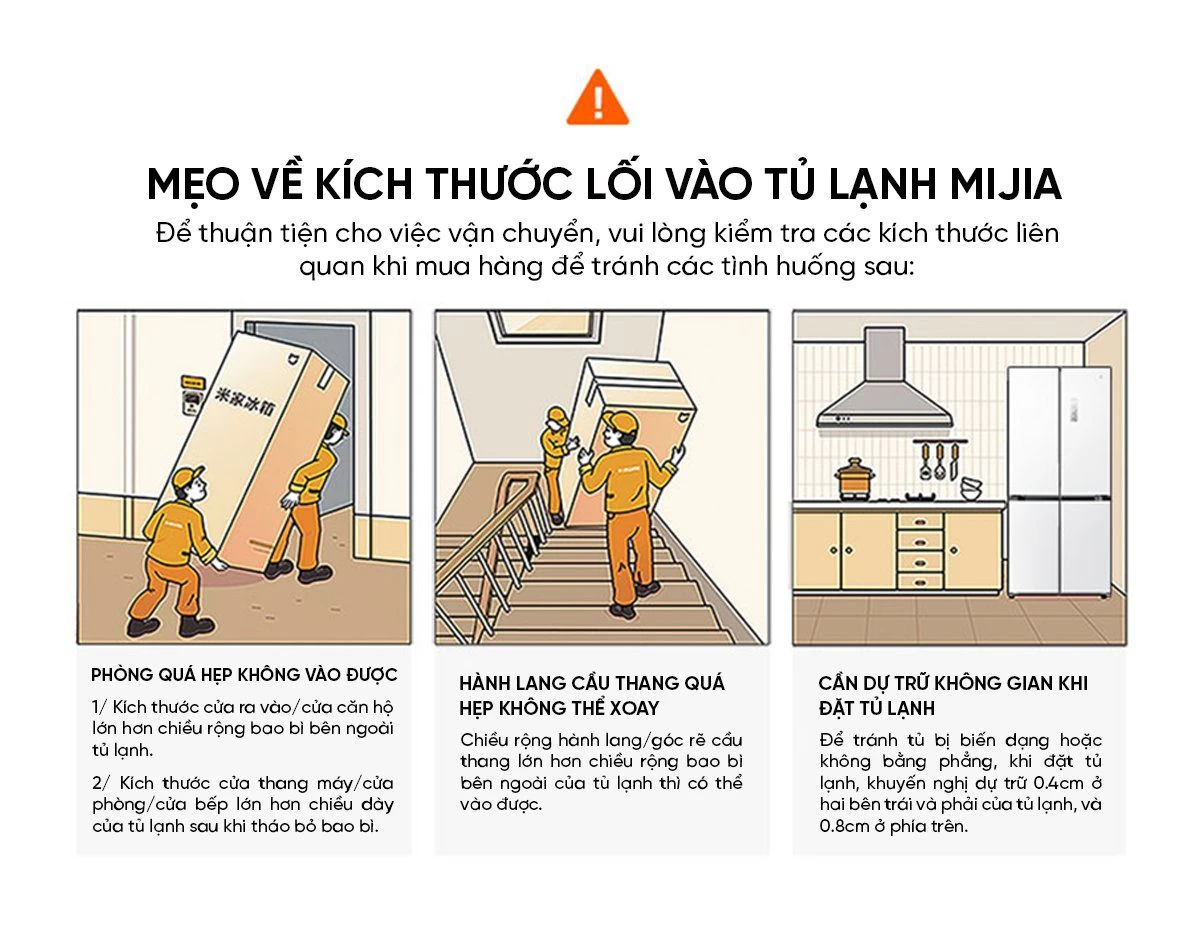 MẸO VỀ KÍCH THƯỚC LỐI VÀO TỦ LẠNH MIJIA

Để thuận tiện cho việc vận chuyển, vui lòng kiểm tra các kích thước liên quan khi mua hàng để tránh các tình huống sau:

米家冰箱

PHÒNG QUÁ HẸP KHÔNG VÀO ĐƯỢC

1/ Kích thước cửa ra vào/cửa căn hộ lớn hơn chiều rộng bao bì bên ngoài tủ lạnh.

2/ Kích thước cửa thang máy/cửa phòng/cửa bếp lớn hơn chiều dày của tủ lạnh sau khi tháo bỏ bao bì.

HÀNH LANG CẦU THANG QUÁ HẸP KHÔNG THỂ XOAY

Chiều rộng hành lang/góc rẽ cầu thang lớn hơn chiều rộng bao bì bên ngoài của tủ lạnh thì có thể vào được.

CẦN DỰ TRỮ KHÔNG GIAN KHI ĐẶT TỦ LẠNH

Để tránh tủ bị biến dạng hoặc không bằng phẳng, khi đặt tủ lạnh, khuyến nghị dự trữ 0.4cm ở hai bên trái và phải của tủ lạnh, và 0.8cm ở phía trên.