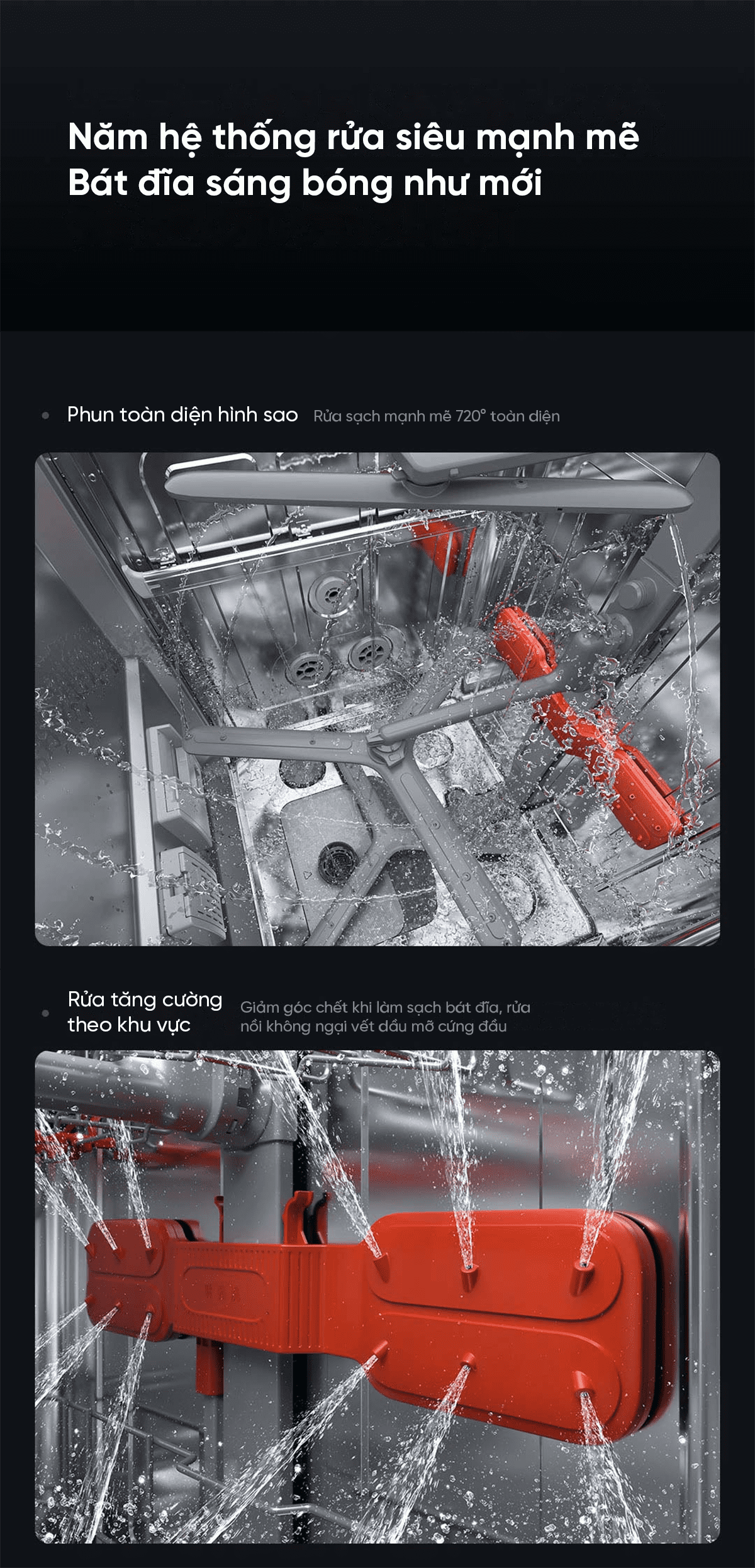 Năm hệ thống rửa siêu mạnh mẽ
Bát đĩa sáng bóng như mới

Phun toàn diện hình sao Rửa sạch mạnh mẽ 720° toàn diện

Rửa tăng cường theo khu vực Giảm góc chết khi làm sạch bát đĩa, rửa nồi không ngại vết dầu mỡ cứng đầu